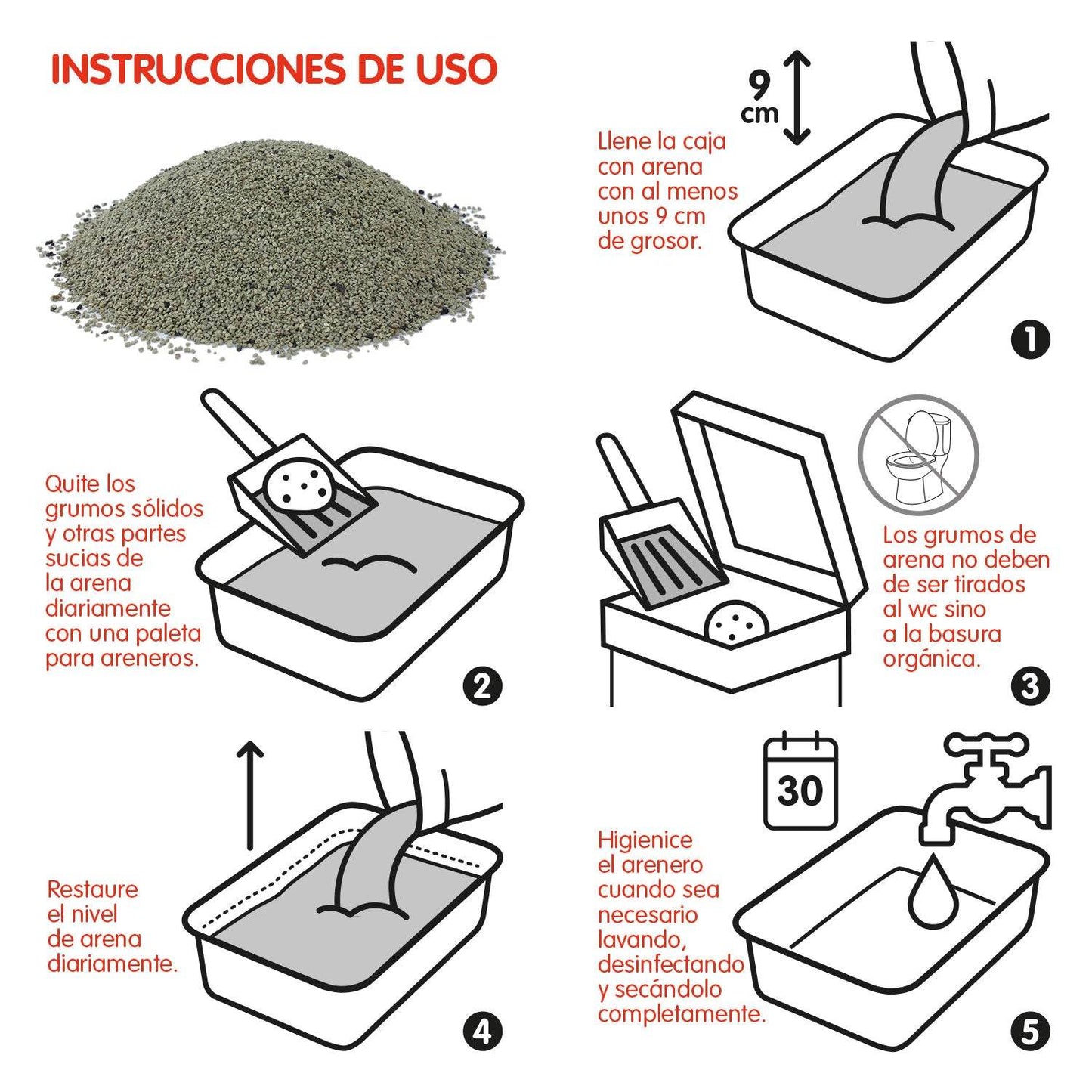 INSTRUCCIONES DE USO

9 cm

Llene la caja con arena con al menos unos 9 cm de grosor.

1

Quite los grumos sólidos y otras partes sucias de la arena diariamente con una paleta para areneros.

2

Los grumos de arena no deben de ser tirados al wc sino a la basura orgánica.

3

Restaure el nivel de arena diariamente.

4

30

Higienice el arenero cuando sea necesario lavando, desinfectando y secándolo completamente.

5