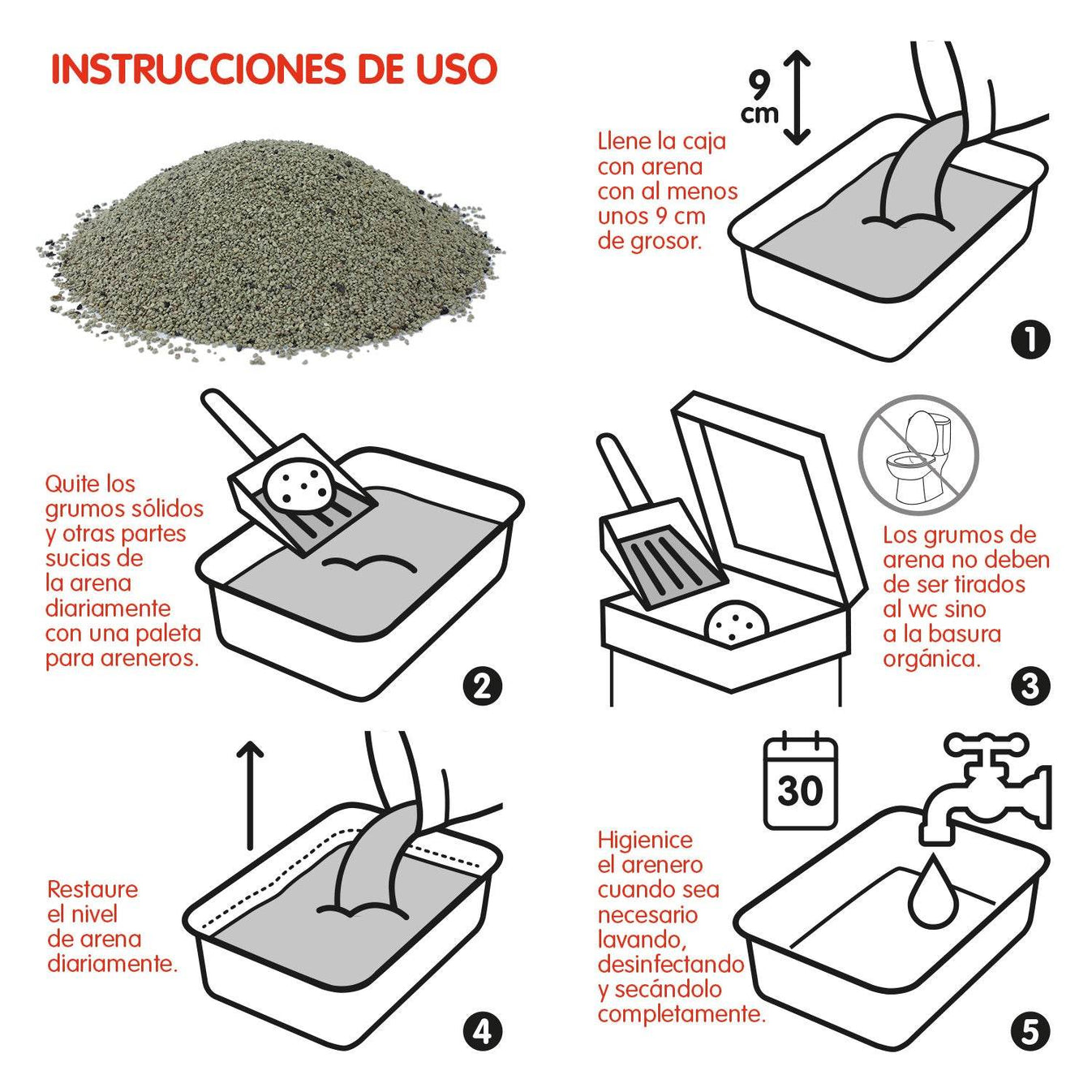 INSTRUCCIONES DE USO

9 cm

Llene la caja con arena con al menos unos 9 cm de grosor.

1

Quite los grumos sólidos y otras partes sucias de la arena diariamente con una paleta para areneros.

2

Los grumos de arena no deben de ser tirados al wc sino a la basura orgánica.

3

Restaure el nivel de arena diariamente.

4

30

Higienice el arenero cuando sea necesario lavando, desinfectando y secándolo completamente.

5