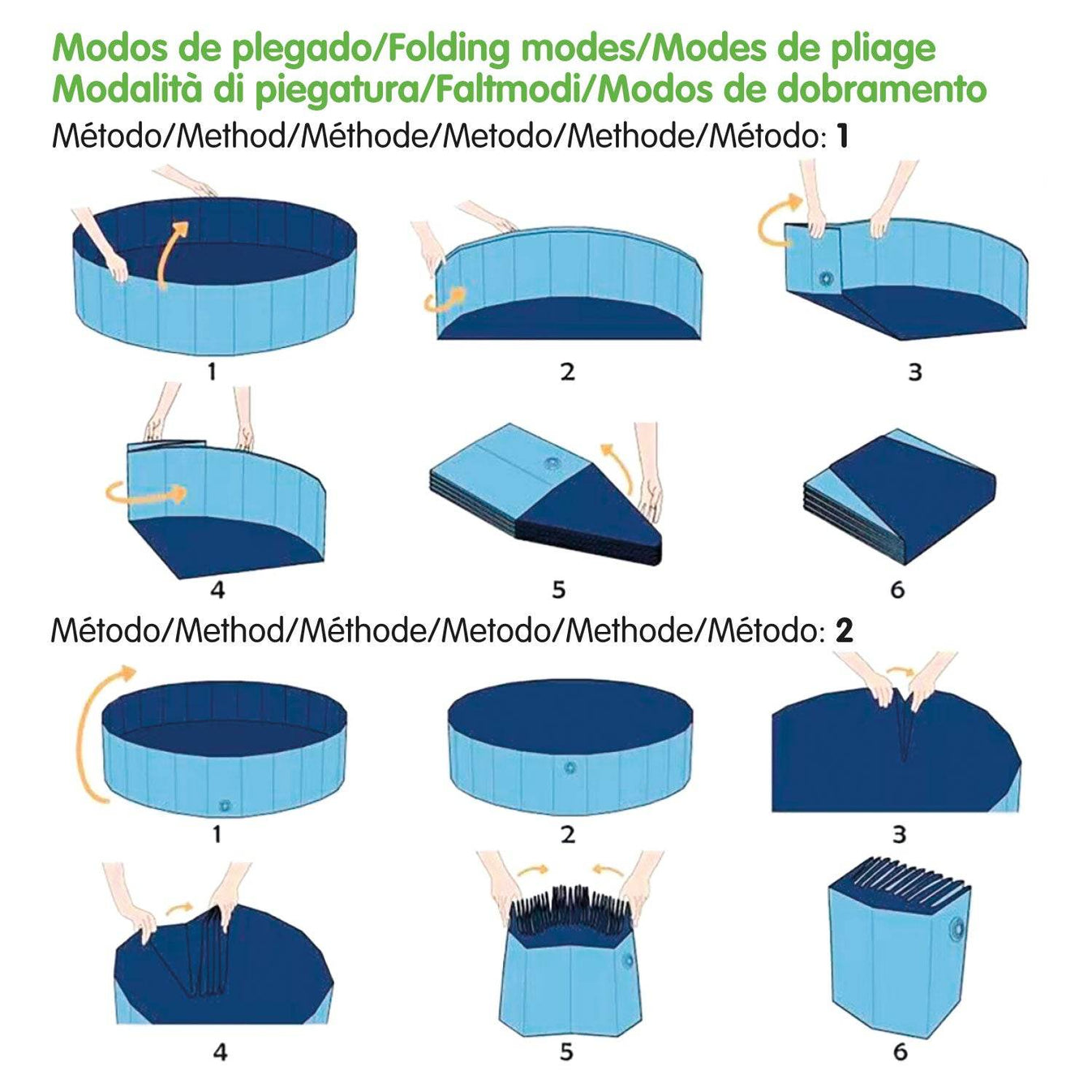 Modos de plegado/Folding modes/Modes de pliage
Modalità di piegatura/Faltmodi/Modos de dobramento

Método/Method/Méthode/Metodo/Methode/Método: 1

1

2

3

4

5

6

Método/Method/Méthode/Metodo/Methode/Método: 2

1

2

3

4

5

6